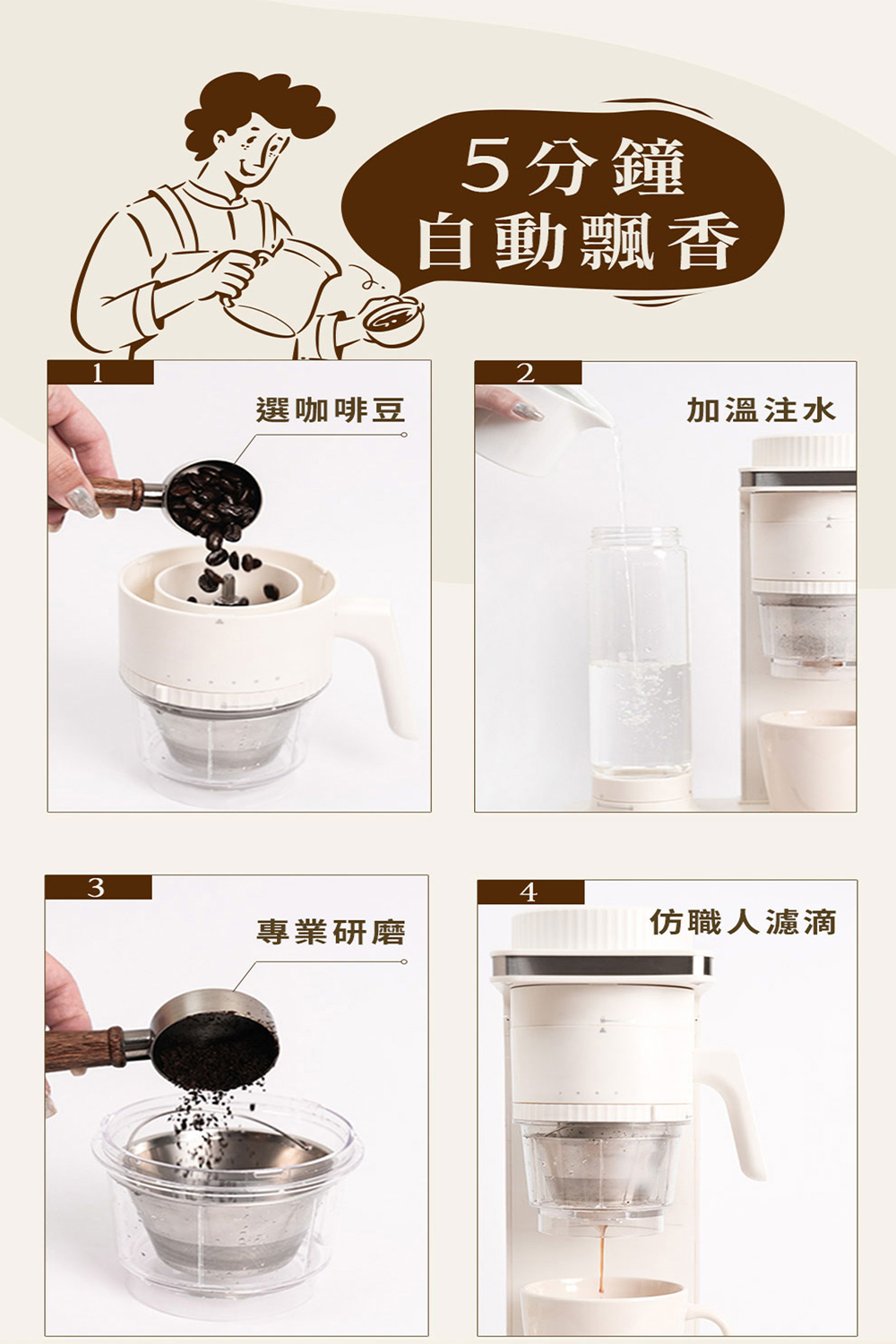 5分鐘
自動飄香

1
選咖啡豆

2
加溫注水

3
專業研磨

4
仿職人濾滴